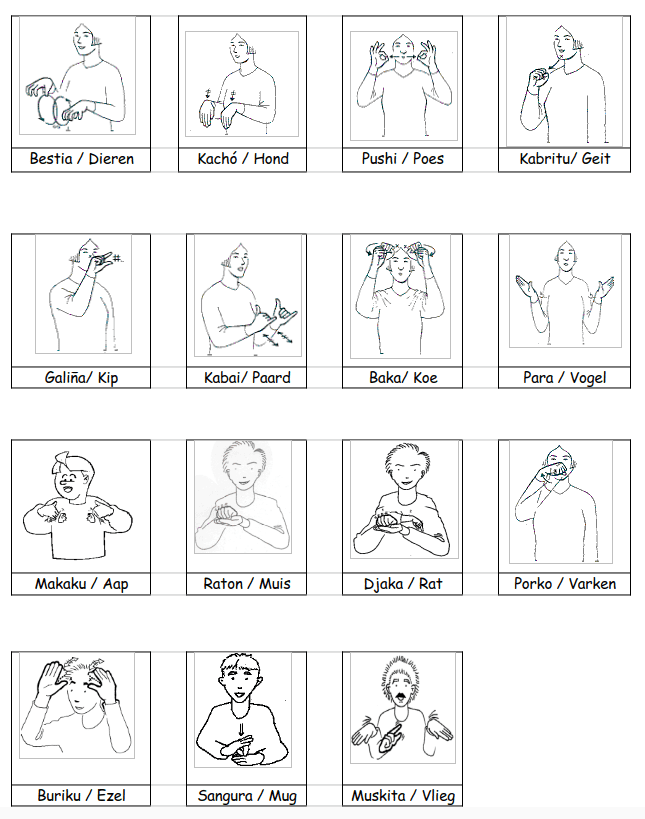 Bestia / Dieren

Kachó / Hond

Pushi / Poes

Kabritu/ Geit

Galiña/ Kip

Kabai/ Paard

Baka/ Koe

Para / Vogel

Makaku / Aap

Raton / Muis

Djaka / Rat

Porko / Varken

Buriku / Ezel

Sangura / Mug

Muskita / Vlieg